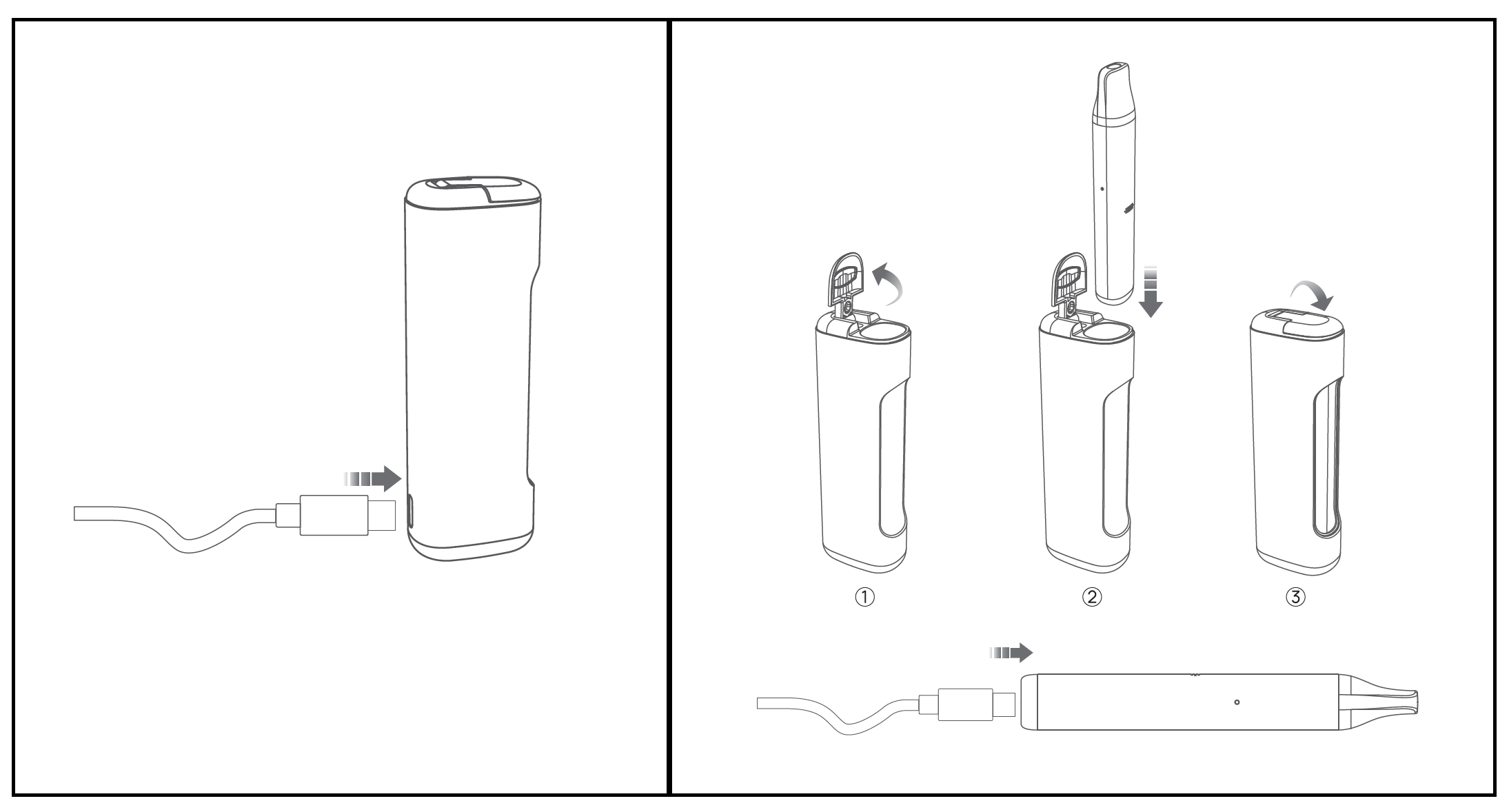 ①

②

③