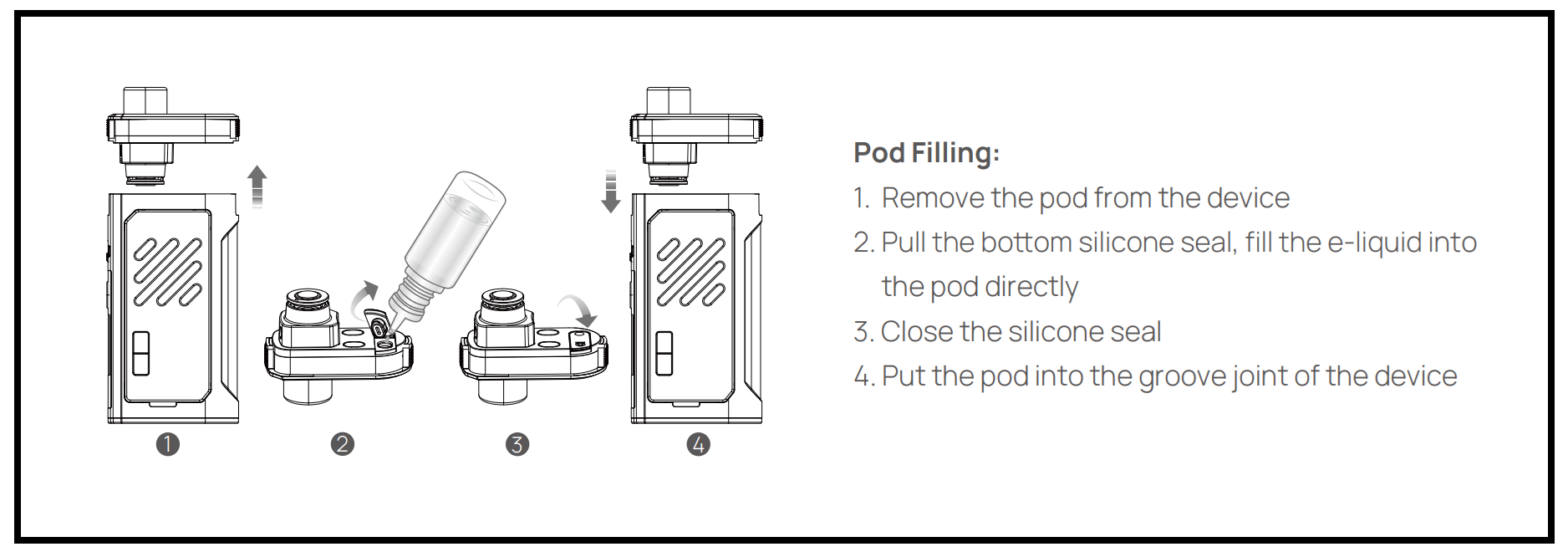 1

2

3

4

Pod Filling:

1. Remove the pod from the device

2. Pull the bottom silicone seal, fill the e-liquid into the pod directly

3. Close the silicone seal

4. Put the pod into the groove joint of the device