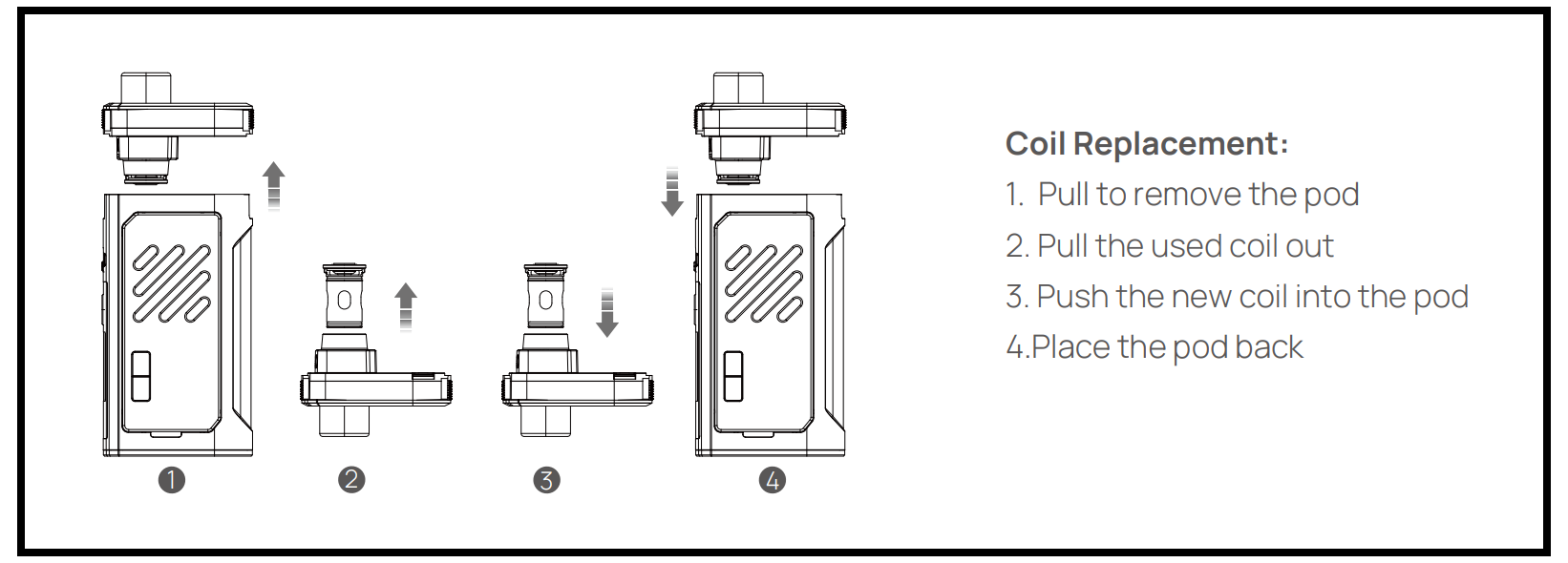 1

2

3

4

Coil Replacement:

1. Pull to remove the pod

2. Pull the used coil out

3. Push the new coil into the pod

4.Place the pod back