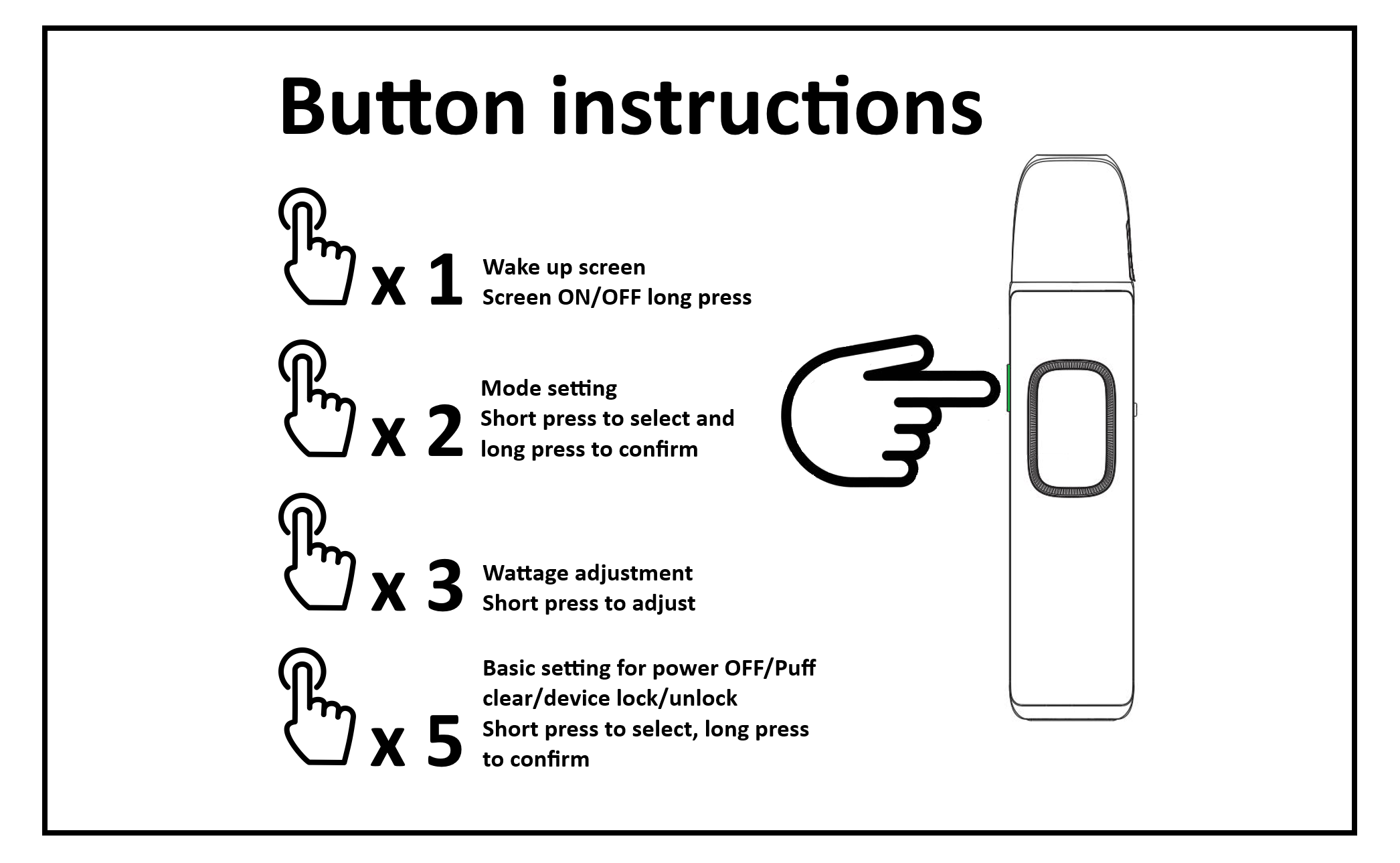 Button instructions

x 1 Wake up screen
Screen ON/OFF long press

x 2 Mode setting
Short press to select and long press to confirm

x 3 Wattage adjustment
Short press to adjust

x 5 Basic setting for power OFF/Puff clear/device lock/unlock
Short press to select, long press to confirm