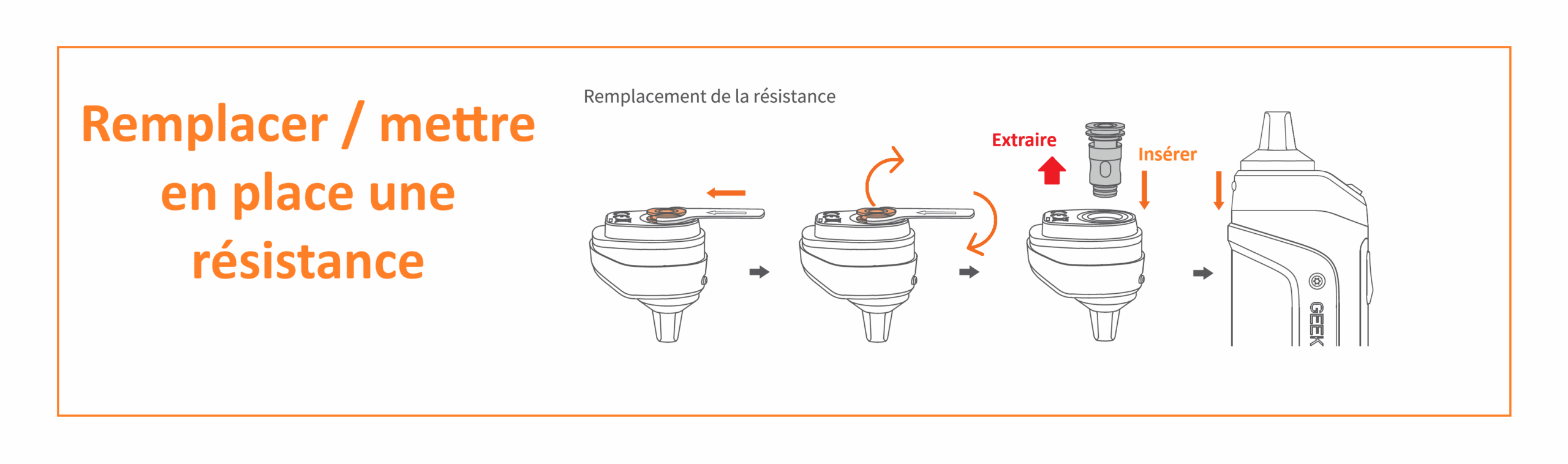 Remplacer / mettre en place une résistance

Remplacement de la résistance

Extraire

Insérer

GEEK