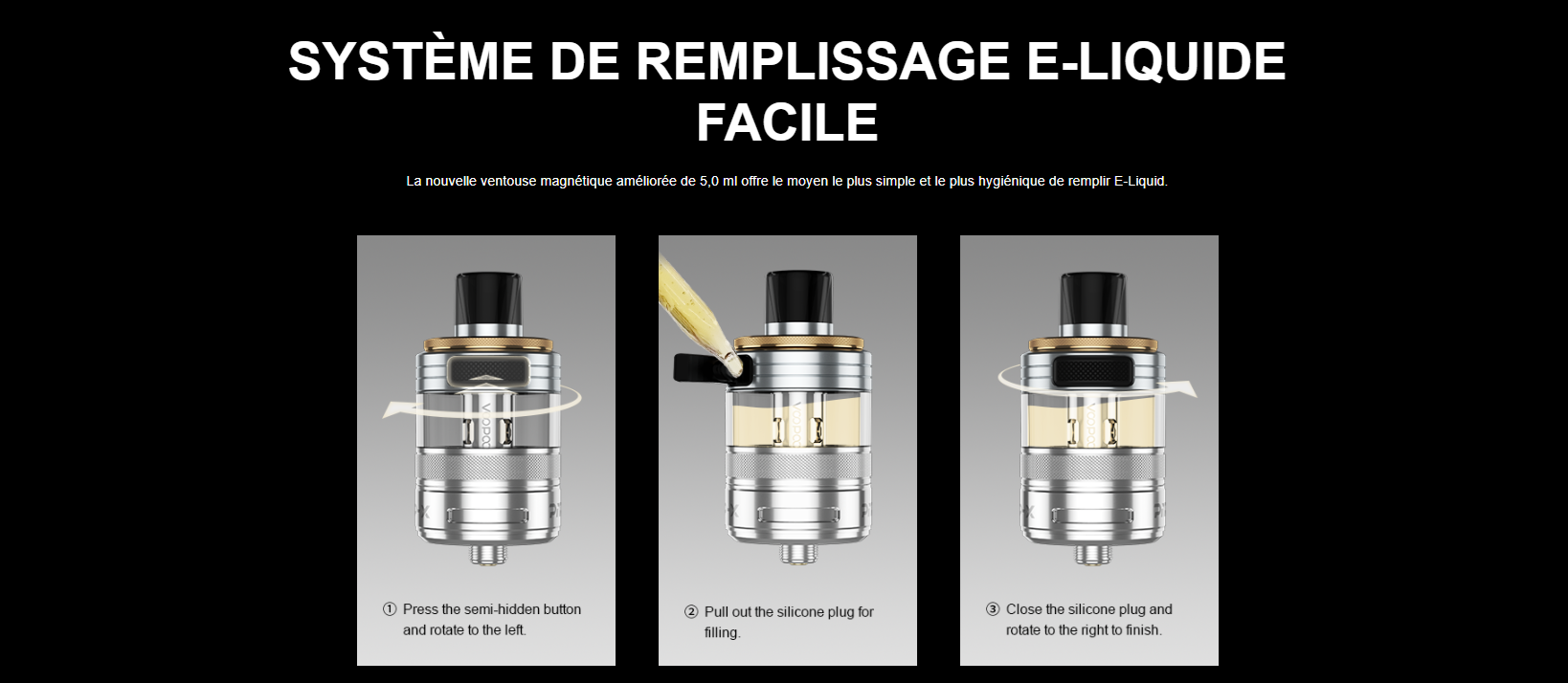 SYSTÈME DE REMPLISSAGE E-LIQUIDE FACILE

La nouvelle ventouse magnétique améliorée de 5,0 ml offre le moyen le plus simple et le plus hygiénique de remplir E-Liquid.

VOOPOO

① Press the semi-hidden button and rotate to the left.

VOOPOO

② Pull out the silicone plug for filling.

VOOPOO

③ Close the silicone plug and rotate to the right to finish.