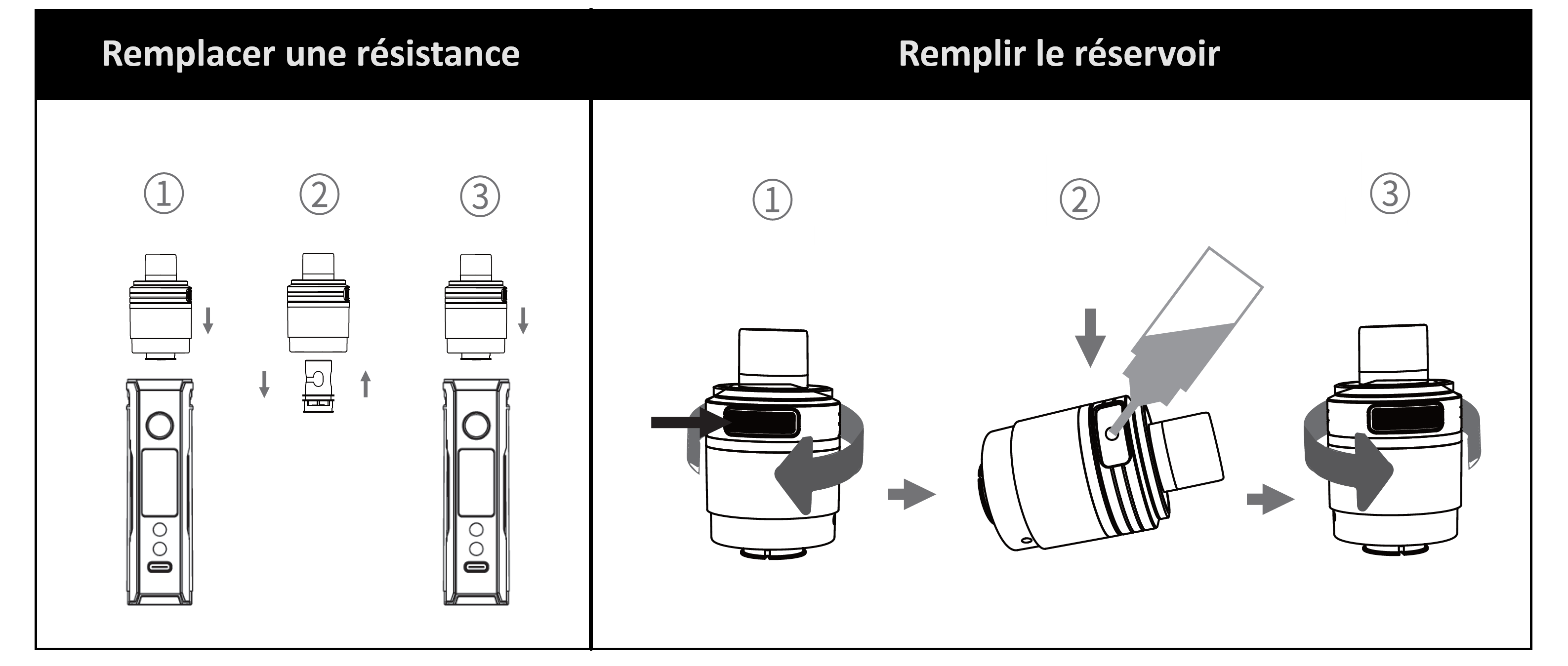 Remplacer une résistance

①
②
③

Remplir le réservoir

①
②
③